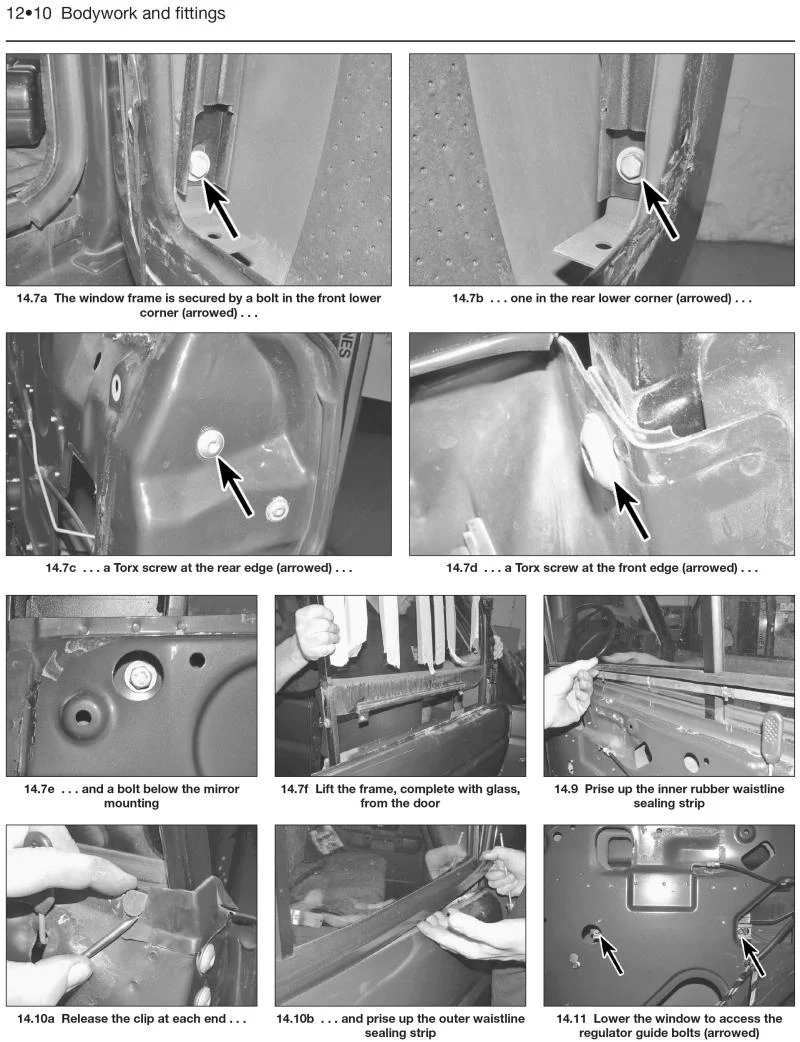 12•10 Bodywork and fittings

14.7a The window frame is secured by a bolt in the front lower corner (arrowed) . . .

14.7b . . . one in the rear lower corner (arrowed) . . .

14.7c . . . a Torx screw at the rear edge (arrowed) . . .

14.7d . . . a Torx screw at the front edge (arrowed) . . .

14.7e . . . and a bolt below the mirror mounting

14.7f Lift the frame, complete with glass, from the door

14.9 Prise up the inner rubber waistline sealing strip

14.10a Release the clip at each end . . .

14.10b . . . and prise up the outer waistline sealing strip

14.11 Lower the window to access the regulator guide bolts (arrowed)