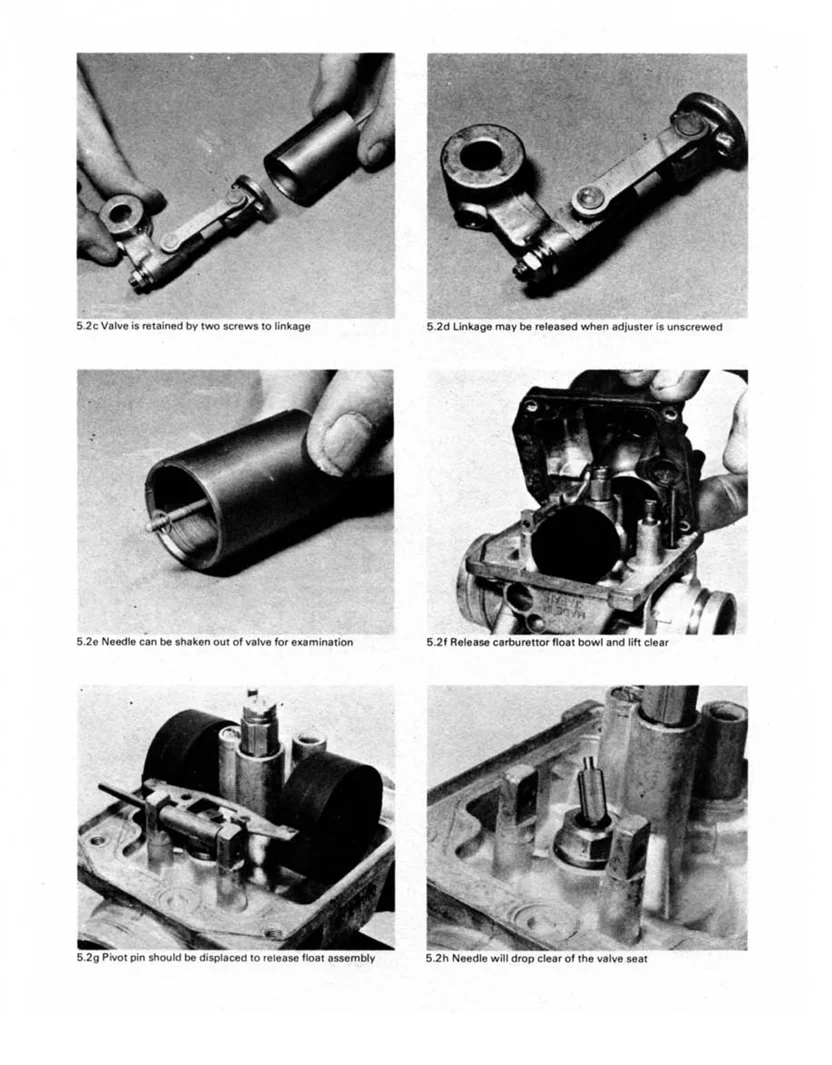 5.2c Valve is retained by two screws to linkage

5.2d Linkage may be released when adjuster is unscrewed

5.2e Needle can be shaken out of valve for examination

5.2f Release carburettor float bowl and lift clear

5.2g Pivot pin should be displaced to release float assembly

5.2h Needle will drop clear of the valve seat