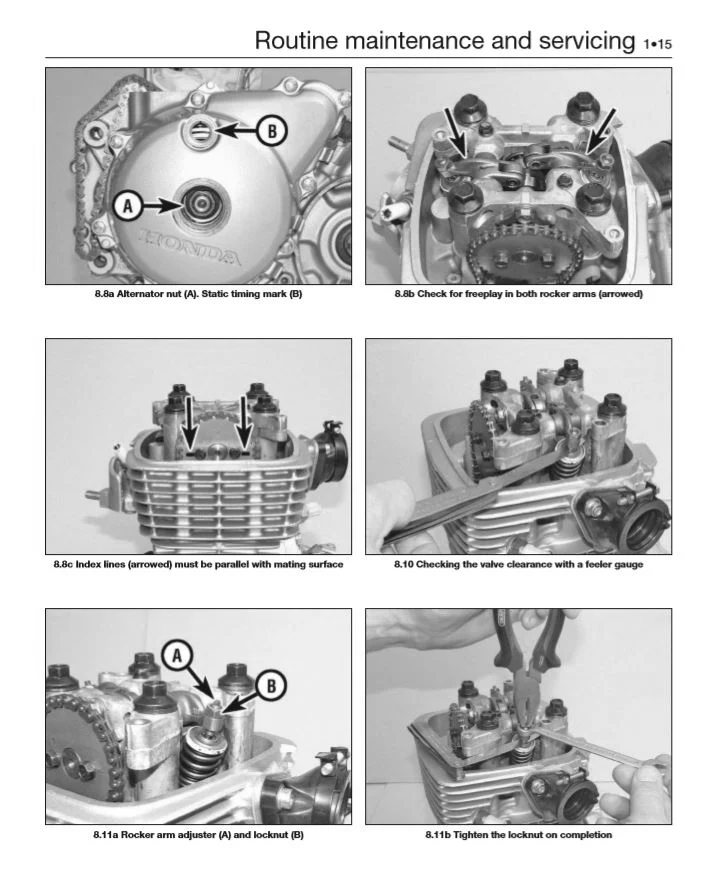 Routine maintenance and servicing 1•15

B

A

HONDA

8.8a Alternator nut (A). Static timing mark (B)

8.8b Check for freeplay in both rocker arms (arrowed)

8.8c Index lines (arrowed) must be parallel with mating surface

8.10 Checking the valve clearance with a feeler gauge

A

B

8.11a Rocker arm adjuster (A) and locknut (B)

8.11b Tighten the locknut on completion