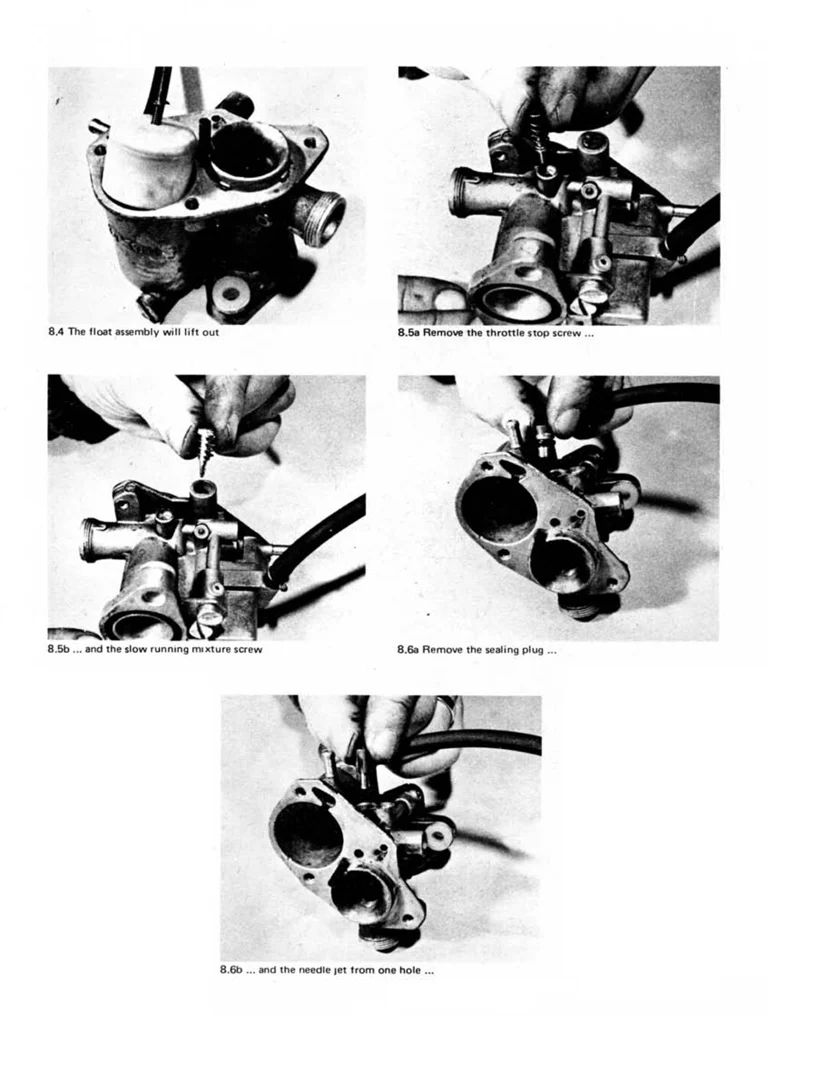 8.4 The float assembly will lift out

8.5a Remove the throttle stop screw ...

8.5b ... and the slow running mixture screw

8.6a Remove the sealing plug ...

8.6b ... and the needle jet from one hole ...